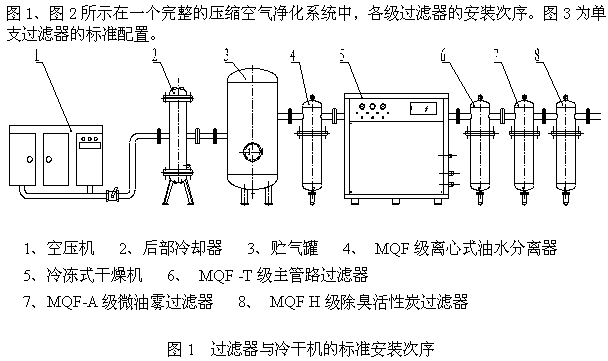 图 1、图 2 所示在一个完整的压缩空气净化系统中，各级过滤器的安装次序。图 3 为单支过滤器的标准配置。

1 2 3 4 5 6 7 8

1、空压机 2、后部冷却器 3、贮气罐 4、 MQF 级离心式油水分离器
5、冷冻式干燥机 6、 MQF -T 级主管路过滤器
7、MQF-A 级微油雾过滤器 8、 MQF H 级除臭活性炭过滤器

图 1 过滤器与冷干机的标准安装次序